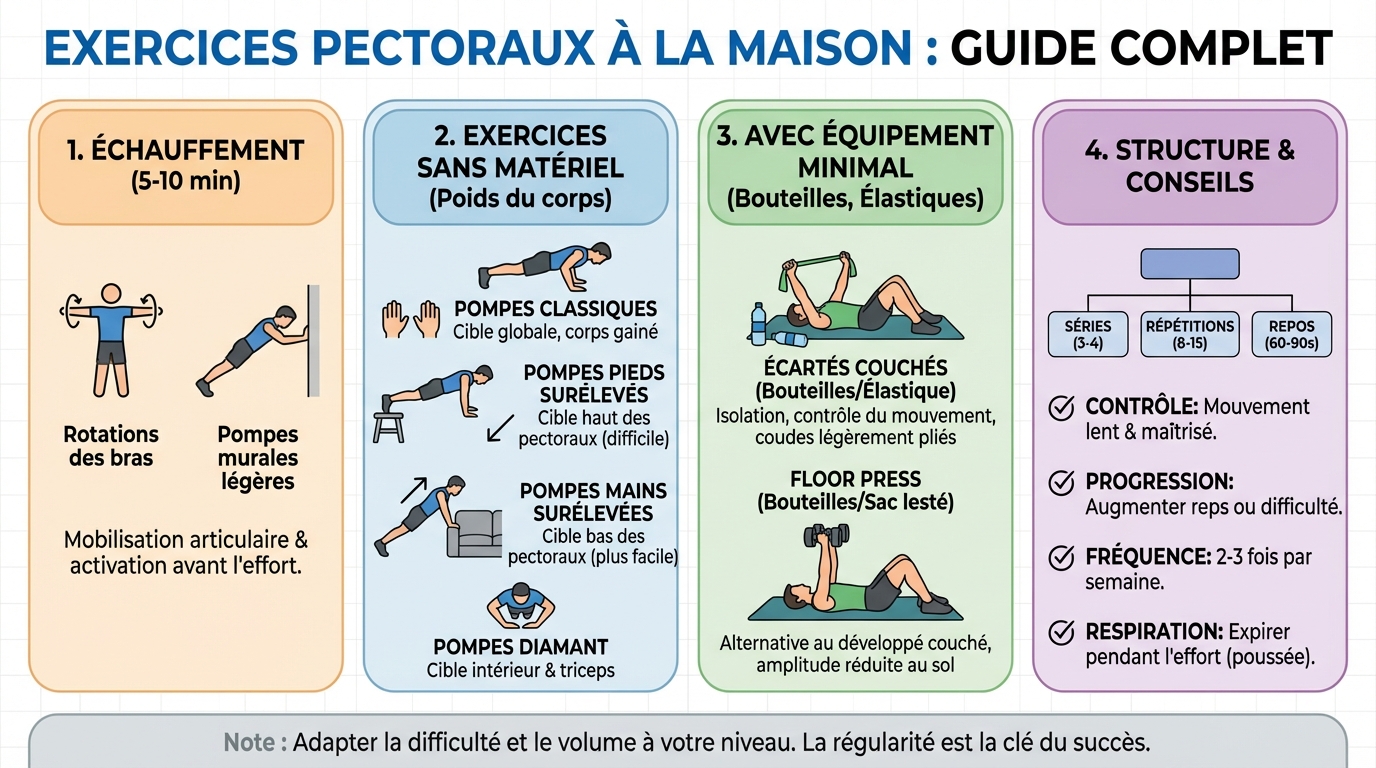 EXERCICES PECTORAUX À LA MAISON : GUIDE COMPLET

1. ÉCHAUFFEMENT (5-10 min)

Rotations des bras

Pompes murales légères

Mobilisation articulaire & activation avant l'effort.

2. EXERCICES SANS MATÉRIEL (Poids du corps)

POMPES CLASSIQUES
Cible globale, corps gainé

POMPES PIEDS SURÉLEVÉS
Cible haut des pectoraux (difficile)

POMPES MAINS SURÉLEVÉES
Cible bas des pectoraux (plus facile)

POMPES DIAMANT
Cible intérieur & triceps

3. AVEC ÉQUIPEMENT MINIMAL (Bouteilles, Élastiques)

ÉCARTÉS COUCHÉS (Bouteilles/Élastique)
Isolation, contrôle du mouvement, coudes légèrement pliés

FLOOR PRESS (Bouteilles/Sac lesté)

Alternative au développé couché, amplitude réduite au sol

4. STRUCTURE & CONSEILS

SÉRIES (3-4)

RÉPÉTITIONS (8-15)

REPOS (60-90s)

CONTRÔLE: Mouvement lent & maîtrisé.

PROGRESSION: Augmenter reps ou difficulté.

FRÉQUENCE: 2-3 fois par semaine.

RESPIRATION: Expirer pendant l'effort (poussée).

Note : Adapter la difficulté et le volume à votre niveau. La régularité est la clé du succès.